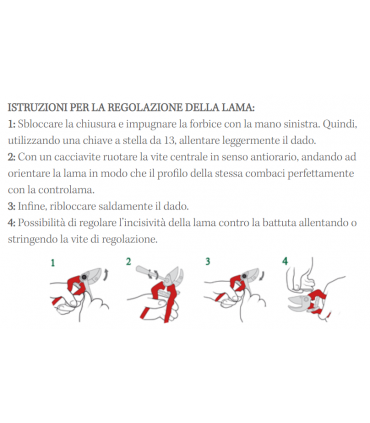 ISTRUZIONI PER LA REGOLAZIONE DELLA LAMA:
1: Sbloccare la chiusura e impugnare la forbice con la mano sinistra. Quindi, utilizzando una chiave a stella da 13, allentare leggermente il dado.
2: Con un cacciavite ruotare la vite centrale in senso antiorario, andando ad orientare la lama in modo che il profilo della stessa combaci perfettamente con la controlama.
3: Infine, ribloccare saldamente il dado.
4: Possibilità di regolare l'incisività della lama contro la battuta allentando o stringendo la vite di regolazione.

1

2

3

4