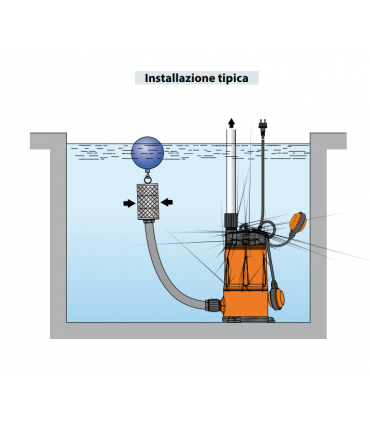 Installazione tipica