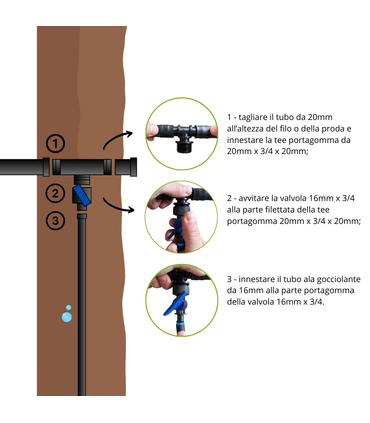 1

2

3

1 - tagliare il tubo da 20mm all'altezza del filo o della proda e innestare la tee portagomma da 20mm x 3/4 x 20mm;

2 - avvitare la valvola 16mm x 3/4 alla parte filettata della tee portagomma 20mm x 3/4 x 20mm;

3 - innestare il tubo ala gocciolante da 16mm alla parte portagomma della valvola 16mm x 3/4.