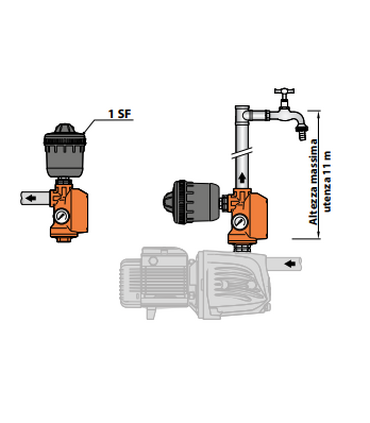 1 SF

Altezza massima utenza 11 m