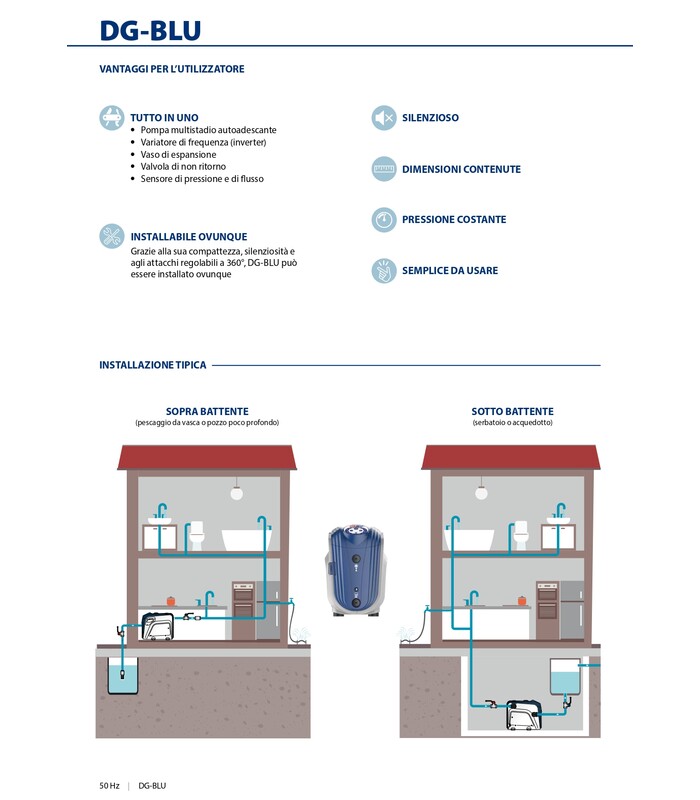 DG-BLU

VANTAGGI PER L'UTILIZZATORE

TUTTO IN UNO
• Pompa multistadio autoadescante
• Variatore di frequenza (inverter)
• Vaso di espansione
• Valvola di non ritorno
• Sensore di pressione e di flusso

INSTALLABILE OVUNQUE
Grazie alla sua compattezza, silenziosità e agli attacchi regolabili a 360°, DG-BLU può essere installato ovunque

SILENZIOSO

DIMENSIONI CONTENUTE

PRESSIONE COSTANTE

SEMPLICE DA USARE

INSTALLAZIONE TIPICA

SOPRA BATTENTE
(pescaggio da vasca o pozzo poco profondo)

SOTTO BATTENTE
(serbatoio o acquedotto)

50 Hz | DG-BLU