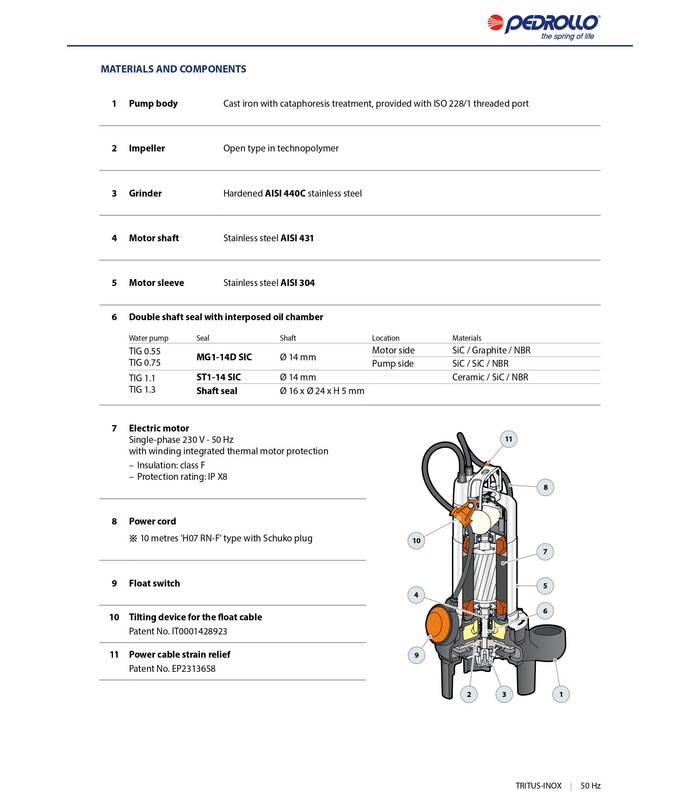 PEDROLLO
the spring of life

MATERIALS AND COMPONENTS

1 Pump body Cast iron with cataphoresis treatment, provided with ISO 228/1 threaded port

2 Impeller Open type in technopolymer

3 Grinder Hardened AISI 440C stainless steel

4 Motor shaft Stainless steel AISI 431

5 Motor sleeve Stainless steel AISI 304

6 Double shaft seal with interposed oil chamber

| Water pump | Seal | Shaft | Location | Materials |
|---|---|---|---|---|
| TIG 0.55 TIG 0.75 | MG1-14D SIC | Ø 14 mm | Motor side | SiC / Graphite / NBR |
| | | | Pump side | SiC / SiC / NBR |
| TIG 1.1 TIG 1.3 | ST1-14 SIC | Ø 14 mm | | Ceramic / SiC / NBR |
| | Shaft seal | Ø 16 x Ø 24 x H 5 mm | | |

7 Electric motor
Single-phase 230 V - 50 Hz
with winding integrated thermal motor protection
– Insulation: class F
– Protection rating: IP X8

8 Power cord
※ 10 metres 'H07 RN-F' type with Schuko plug

9 Float switch

10 Tilting device for the float cable
Patent No. IT0001428923

11 Power cable strain relief
Patent No. EP2313658

11
8
10
7
5
4
6
9
2
3
1

TRITUS-INOX | 50 Hz